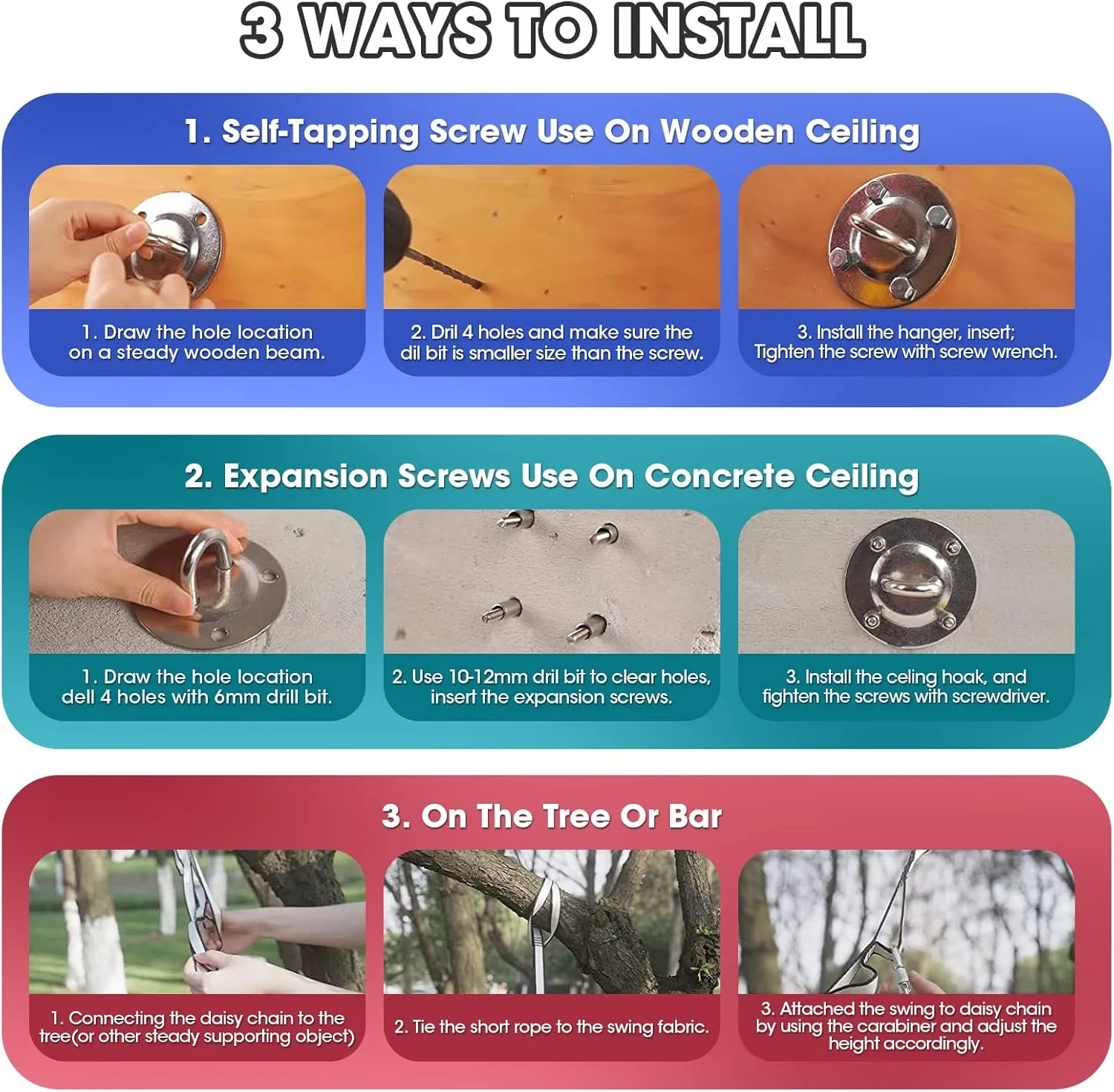 3 WAYS TO INSTALL

1. Self-Tapping Screw Use On Wooden Ceiling

1. Draw the hole location on a steady wooden beam.

2. Dril 4 holes and make sure the dil bit is smaller size than the screw.

3. Install the hanger, insert; Tighten the screw with screw wrench.

2. Expansion Screws Use On Concrete Ceiling

1. Draw the hole location dell 4 holes with 6mm drill bit.

2. Use 10-12mm dril bit to clear holes, insert the expansion screws.

3. Install the celing hoak, and fighten the screws with screwdriver.

3. On The Tree Or Bar

1. Connecting the daisy chain to the tree(or other steady supporting object)

2. Tie the short rope to the swing fabric.

3. Attached the swing to daisy chain by using the carabiner and adjust the height accordingly.