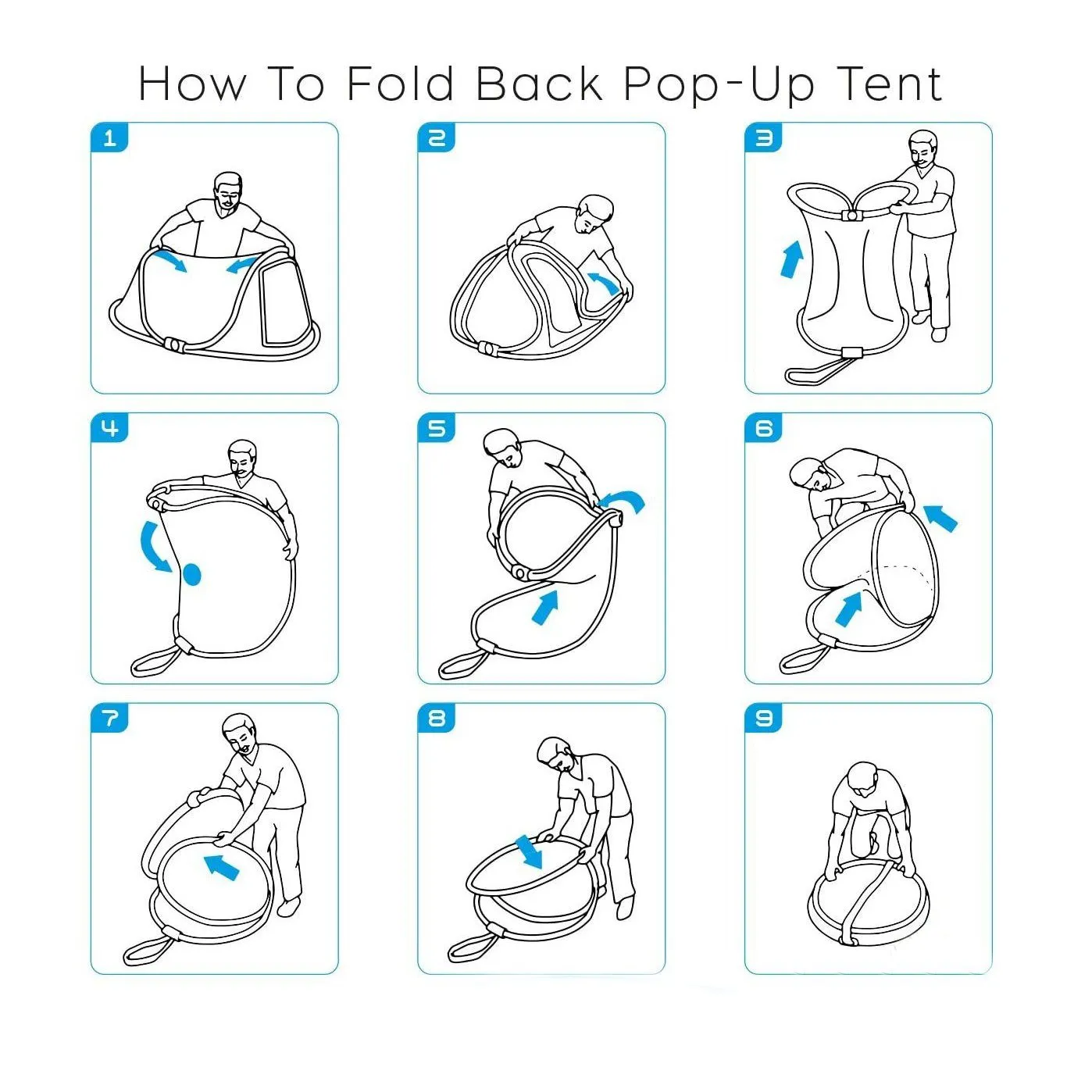 How To Fold Back Pop-Up Tent

1

2

3

4

5

6

7

8

9