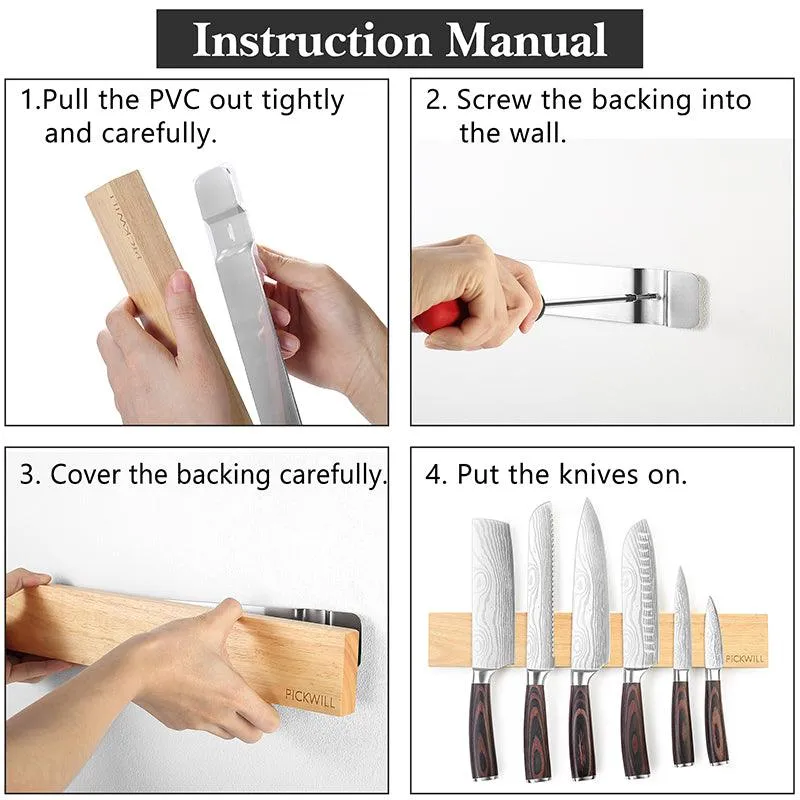 Instruction Manual

1.Pull the PVC out tightly and carefully.

PICKWILL

2. Screw the backing into the wall.

3. Cover the backing carefully.

PICKWILL

4. Put the knives on.

PICKWILL