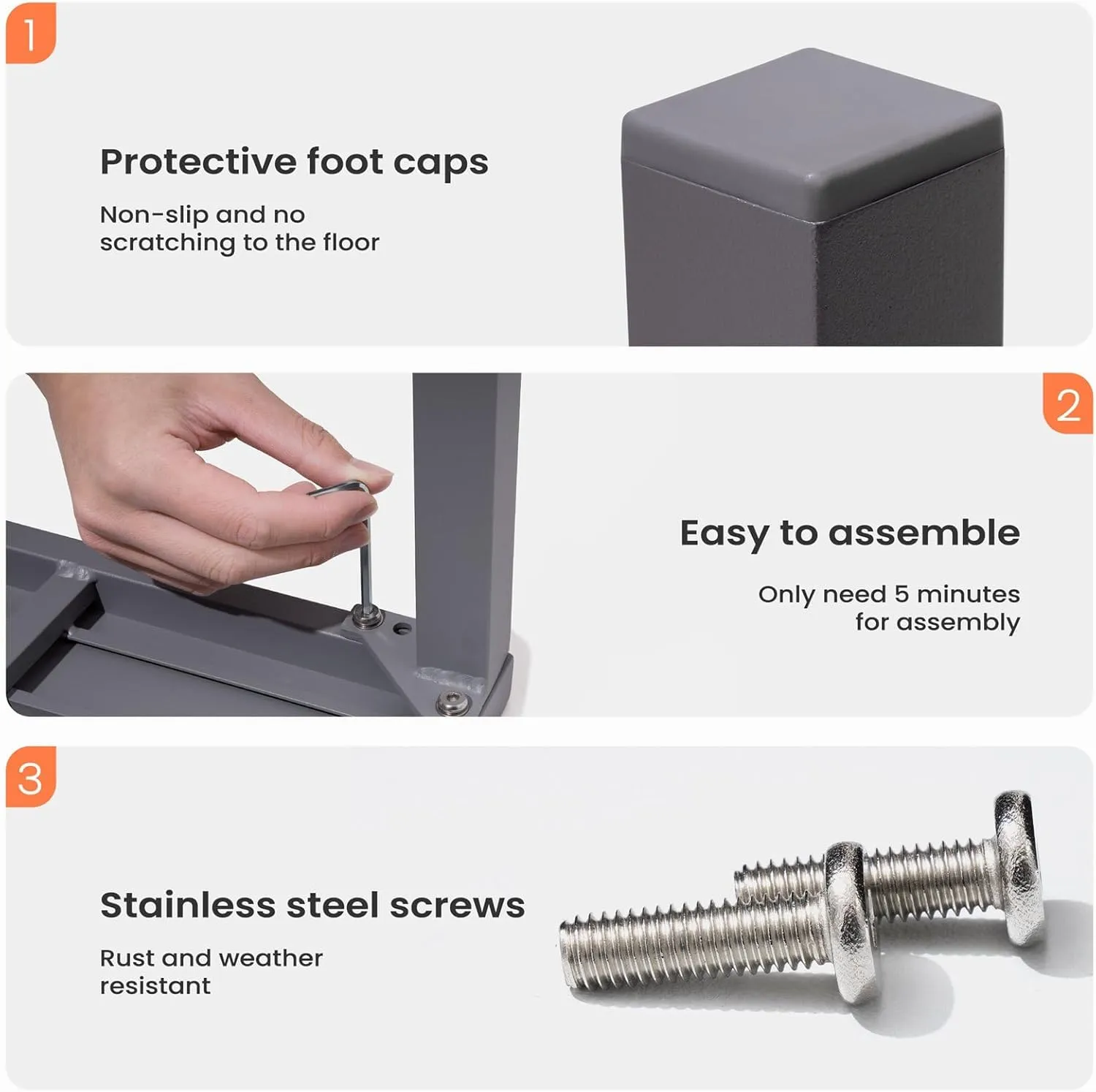 1

Protective foot caps

Non-slip and no scratching to the floor

2

Easy to assemble

Only need 5 minutes for assembly

3

Stainless steel screws

Rust and weather resistant