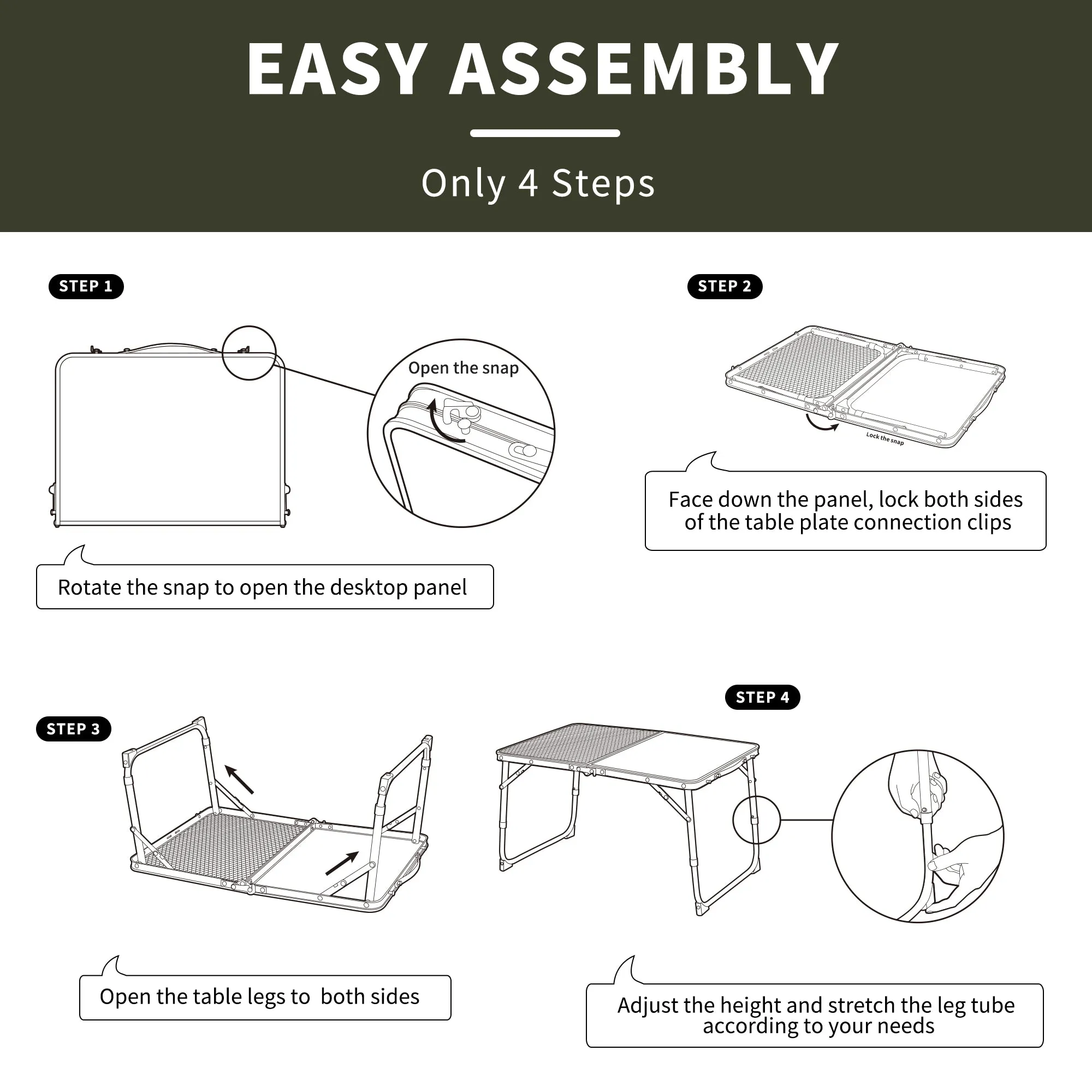 EASY ASSEMBLY

Only 4 Steps

STEP 1

Open the snap

Rotate the snap to open the desktop panel

STEP 2

Lock the snap

Face down the panel, lock both sides of the table plate connection clips

STEP 3

Open the table legs to  both sides

STEP 4

Adjust the height and stretch the leg tube according to your needs