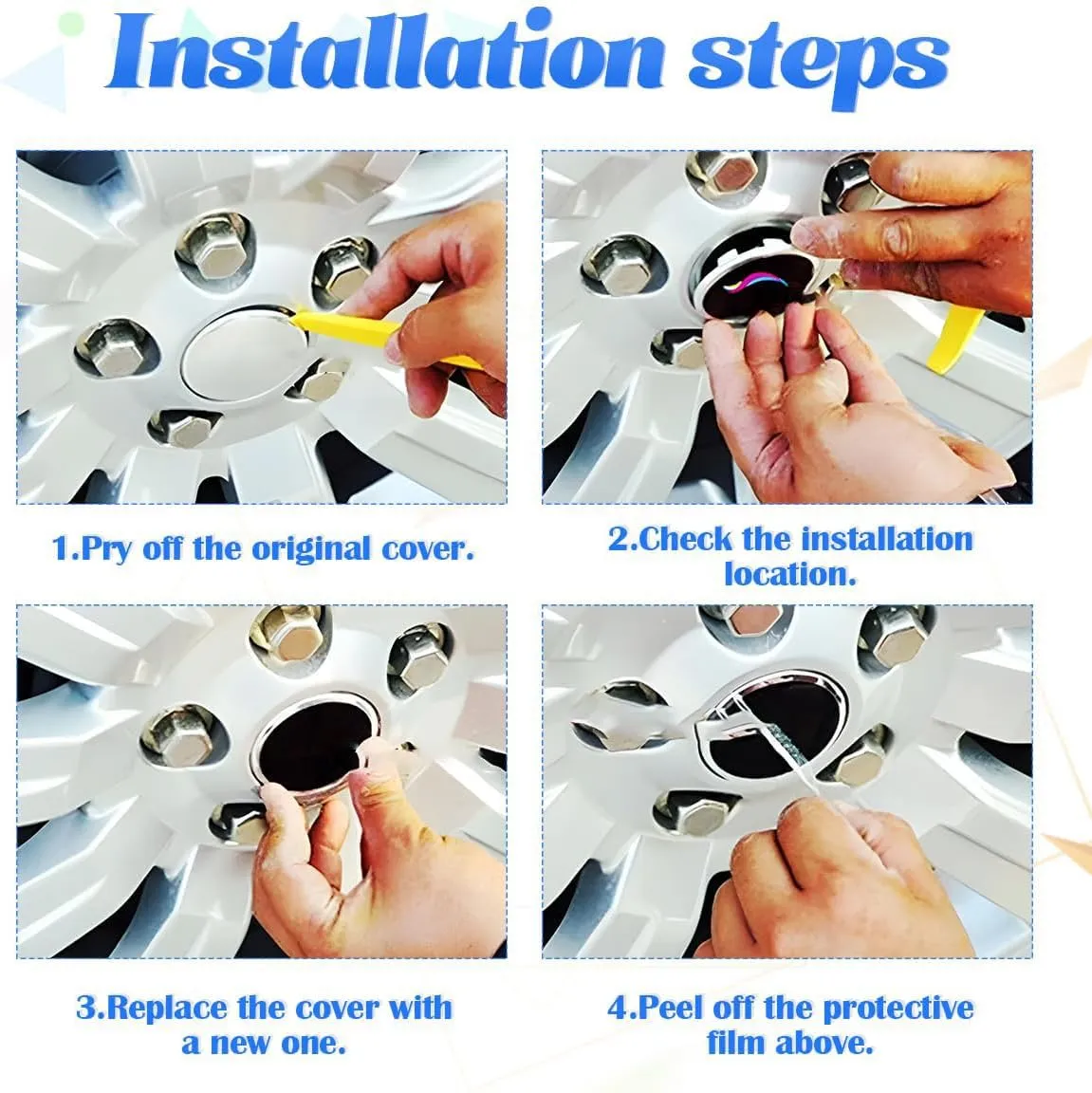 Installation steps

1.Pry off the original cover.

2.Check the installation location.

3.Replace the cover with a new one.

4.Peel off the protective film above.