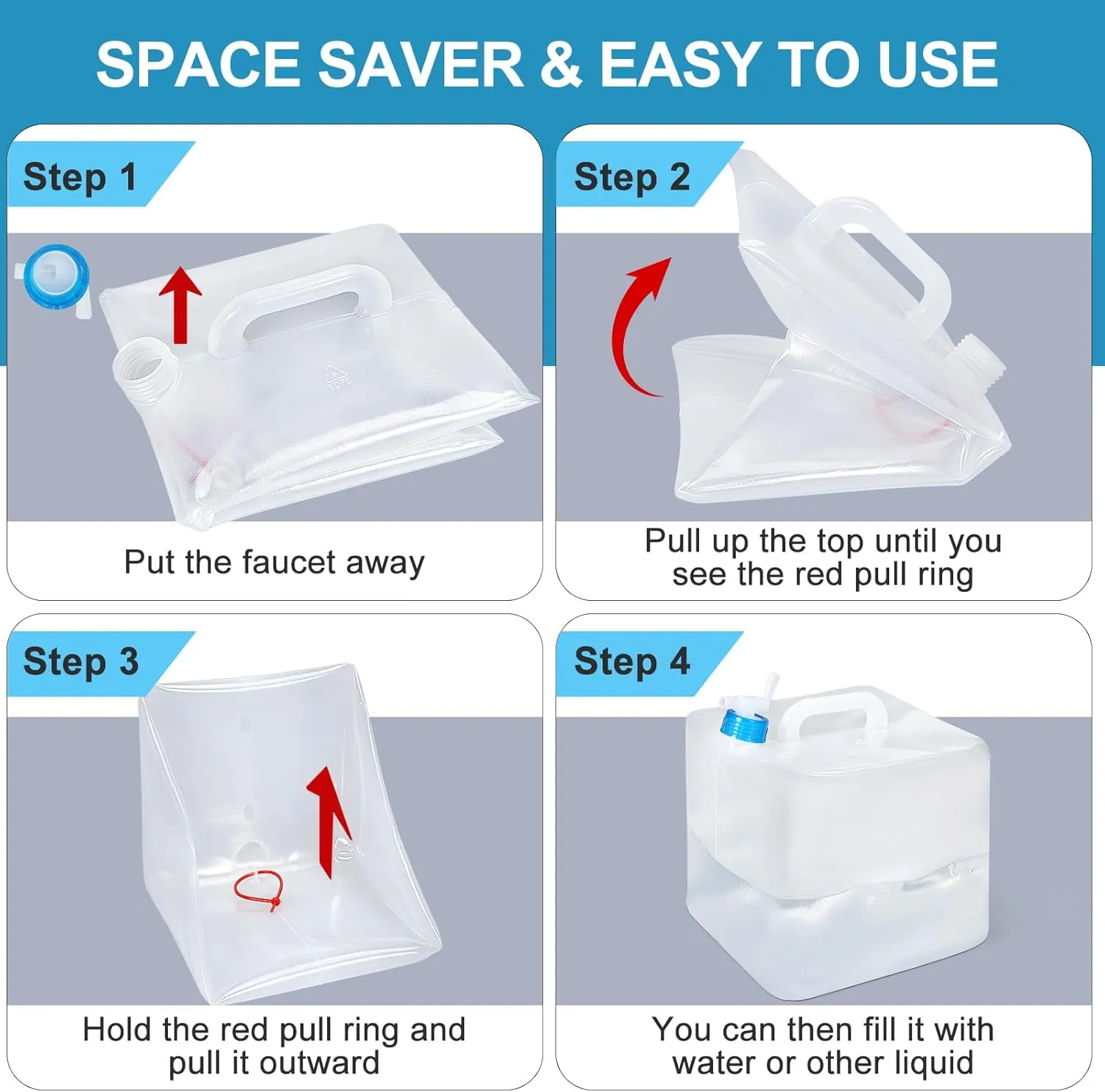 SPACE SAVER & EASY TO USE

Step 1

Put the faucet away

Step 2

Pull up the top until you see the red pull ring

Step 3

Hold the red pull ring and pull it outward

Step 4

You can then fill it with water or other liquid