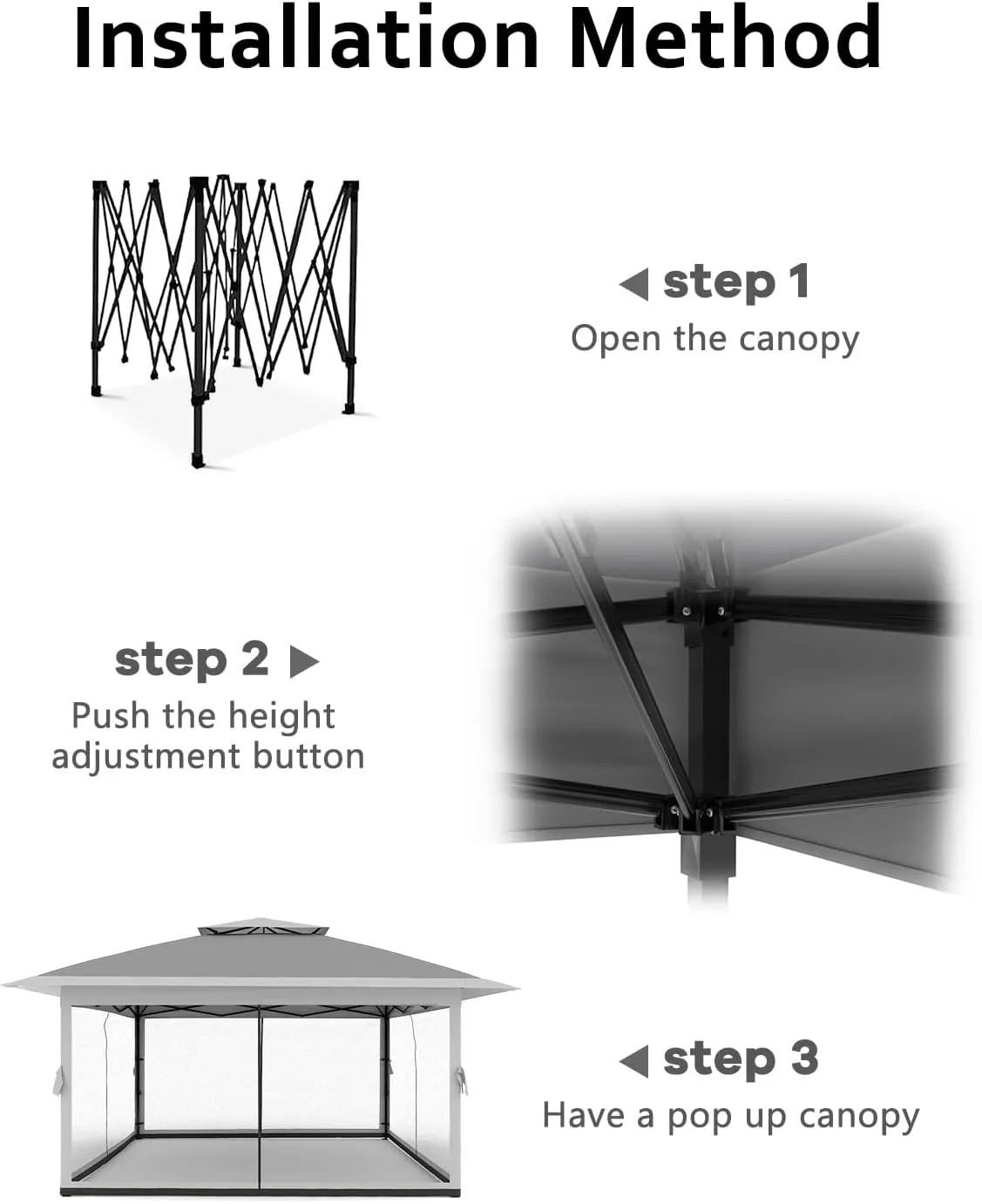 Installation Method

step 1
Open the canopy

step 2
Push the height adjustment button

step 3
Have a pop up canopy